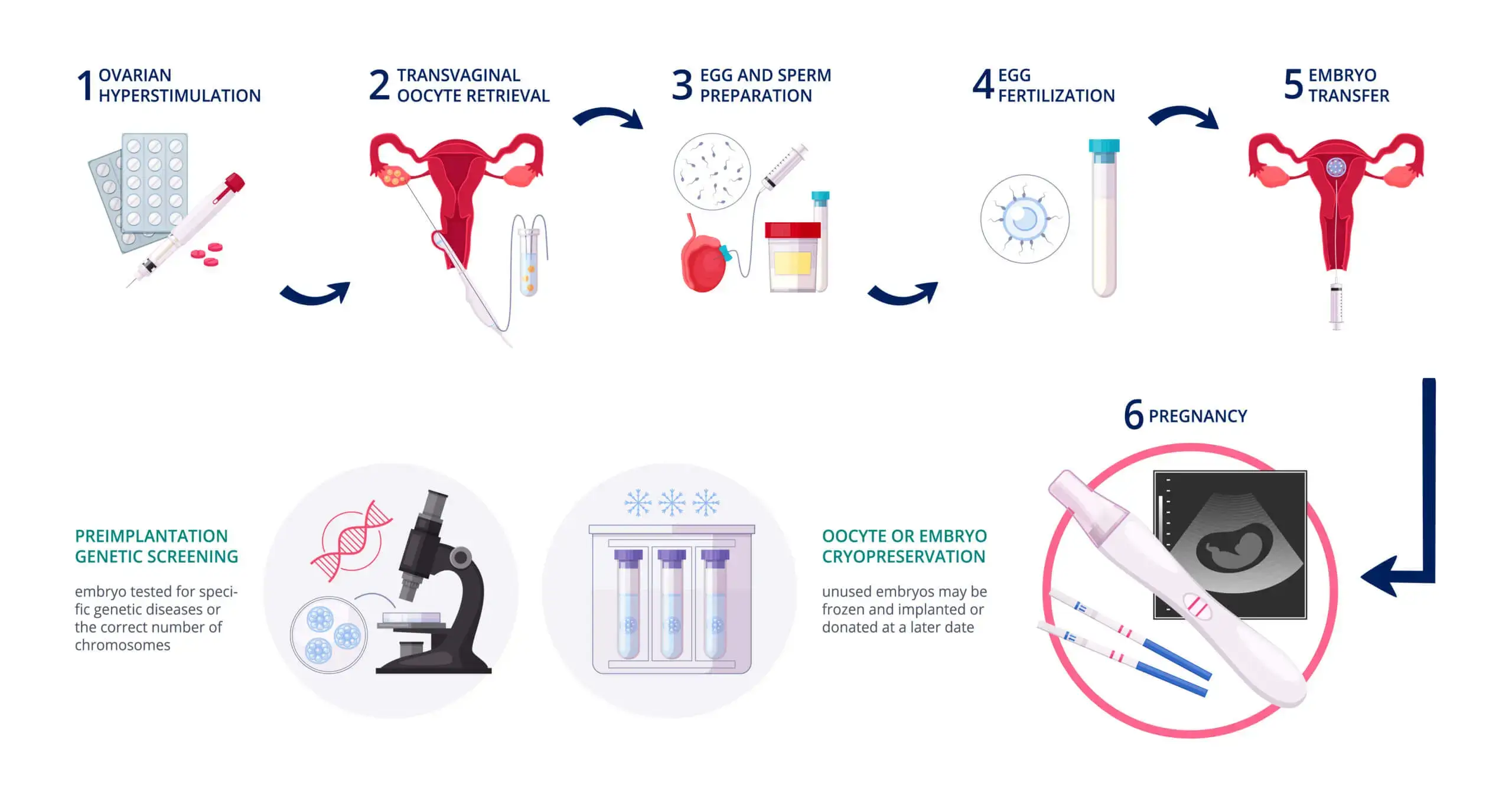 1 OVARIAN HYPERSTIMULATION

2 TRANSVAGINAL OOCYTE RETRIEVAL

3 EGG AND SPERM PREPARATION

4 EGG FERTILIZATION

5 EMBRYO TRANSFER

6 PREGNANCY

PREIMPLANTATION GENETIC SCREENING

embryo tested for specific genetic diseases or the correct number of chromosomes

OOCYTE OR EMBRYO CRYOPRESERVATION

unused embryos may be frozen and implanted or donated at a later date